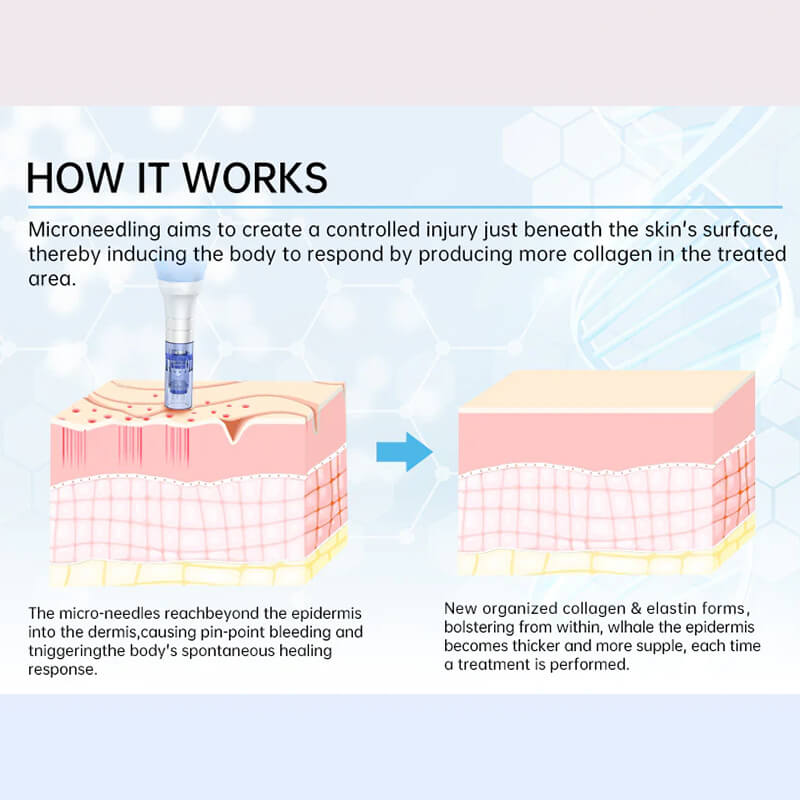 HOW IT WORKS

Microneedling aims to create a controlled injury just beneath the skin's surface, thereby inducing the body to respond by producing more collagen in the treated area.

The micro-needles reachbeyond the epidermis into the dermis,causing pin-point bleeding and tniggeringthe body's spontaneous healing response.

New organized collagen & elastin forms, bolstering from within, wlhale the epidermis becomes thicker and more supple, each time a treatment is performed.